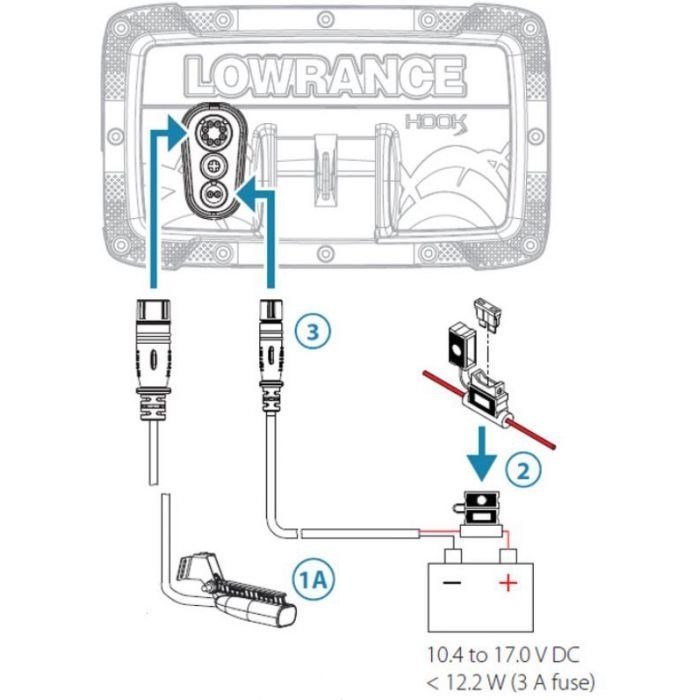 LOWRANCE

HOOK

3

2

1A

−

+

10.4 to 17.0 V DC
< 12.2 W (3 A fuse)